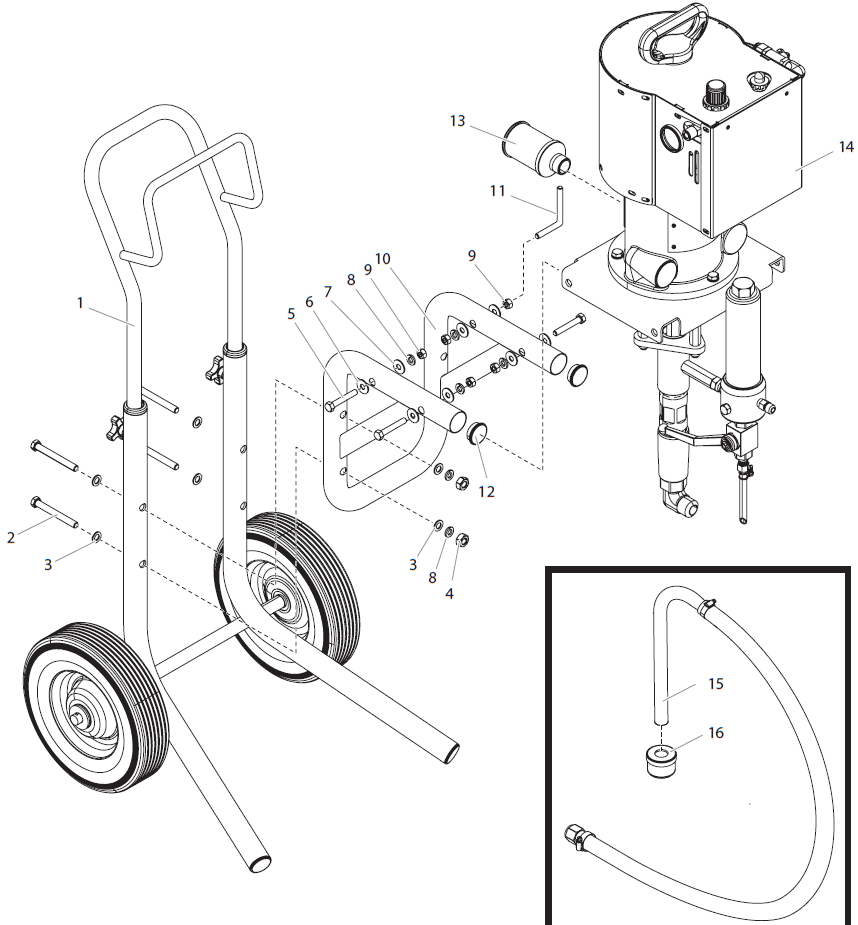 13
14
11
9
10
9
8
7
6
5
1
12
2
3
3
8
4
15
16